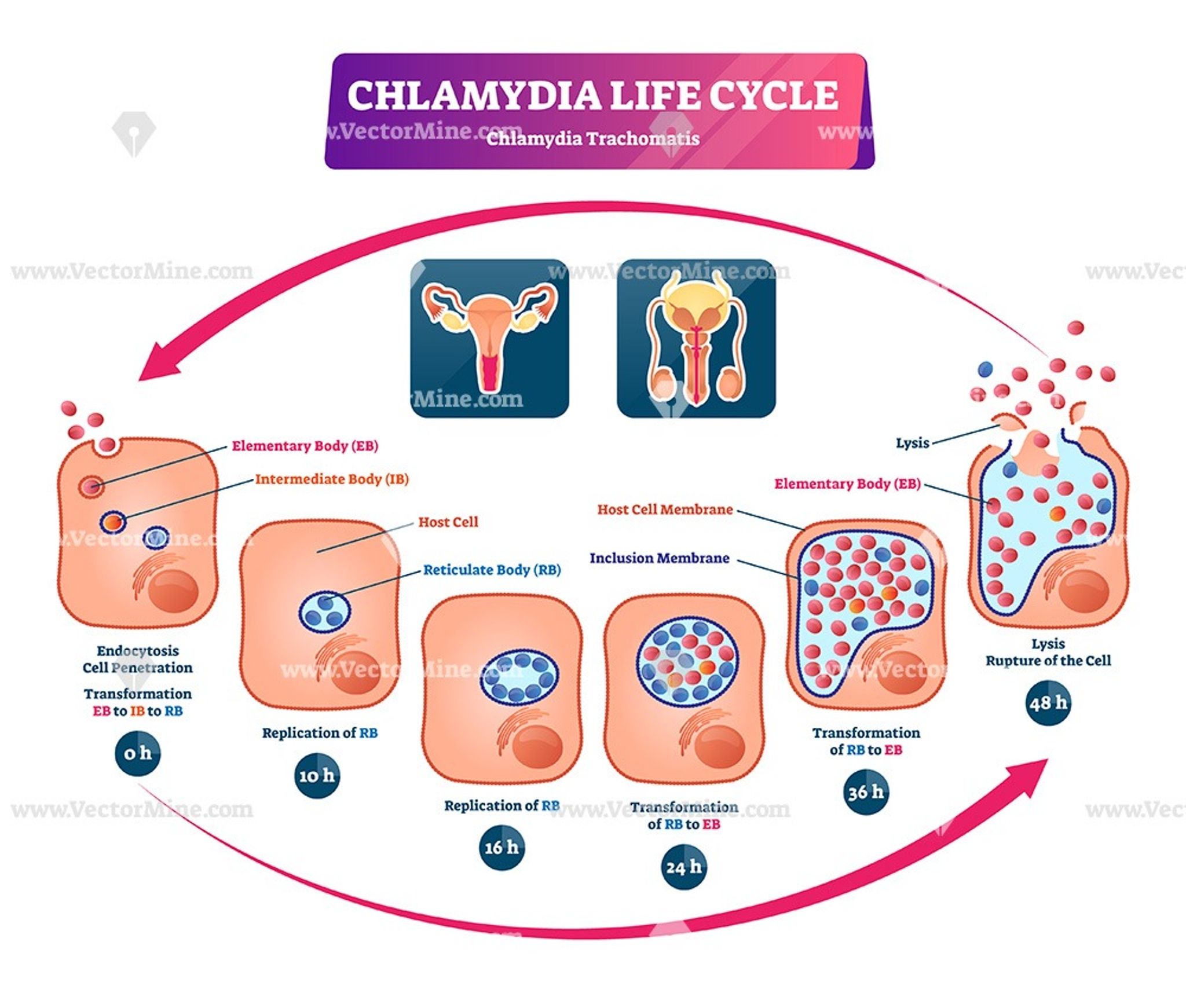 CHLAMYDIA LIFE CYCLE
Chlamydia Trachomatis

www.VectorMine.com

Elementary Body (EB)
Intermediate Body (IB)
Host Cell
Reticulate Body (RB)
Host Cell Membrane
Inclusion Membrane
Lysis
Elementary Body (EB)

Endocytosis
Cell Penetration
Transformation
EB to IB to RB
0 h

Replication of RB
10 h

Replication of RB
16 h

Transformation of RB to EB
24 h

Transformation of RB to EB
36 h

Lysis
Rupture of the Cell
48 h