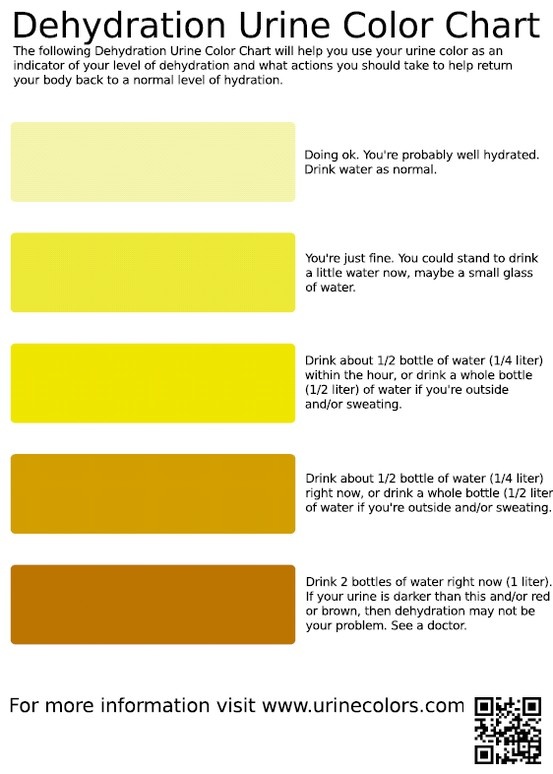 Dehydration Urine Color Chart

The following Dehydration Urine Color Chart will help you use your urine color as an indicator of your level of dehydration and what actions you should take to help return your body back to a normal level of hydration.

Doing ok. You're probably well hydrated. Drink water as normal.

You're just fine. You could stand to drink a little water now, maybe a small glass of water.

Drink about 1/2 bottle of water (1/4 liter) within the hour, or drink a whole bottle (1/2 liter) of water if you're outside and/or sweating.

Drink about 1/2 bottle of water (1/4 liter) right now, or drink a whole bottle (1/2 liter of water if you're outside and/or sweating.

Drink 2 bottles of water right now (1 liter). If your urine is darker than this and/or red or brown, then dehydration may not be your problem. See a doctor.

For more information visit www.urinecolors.com