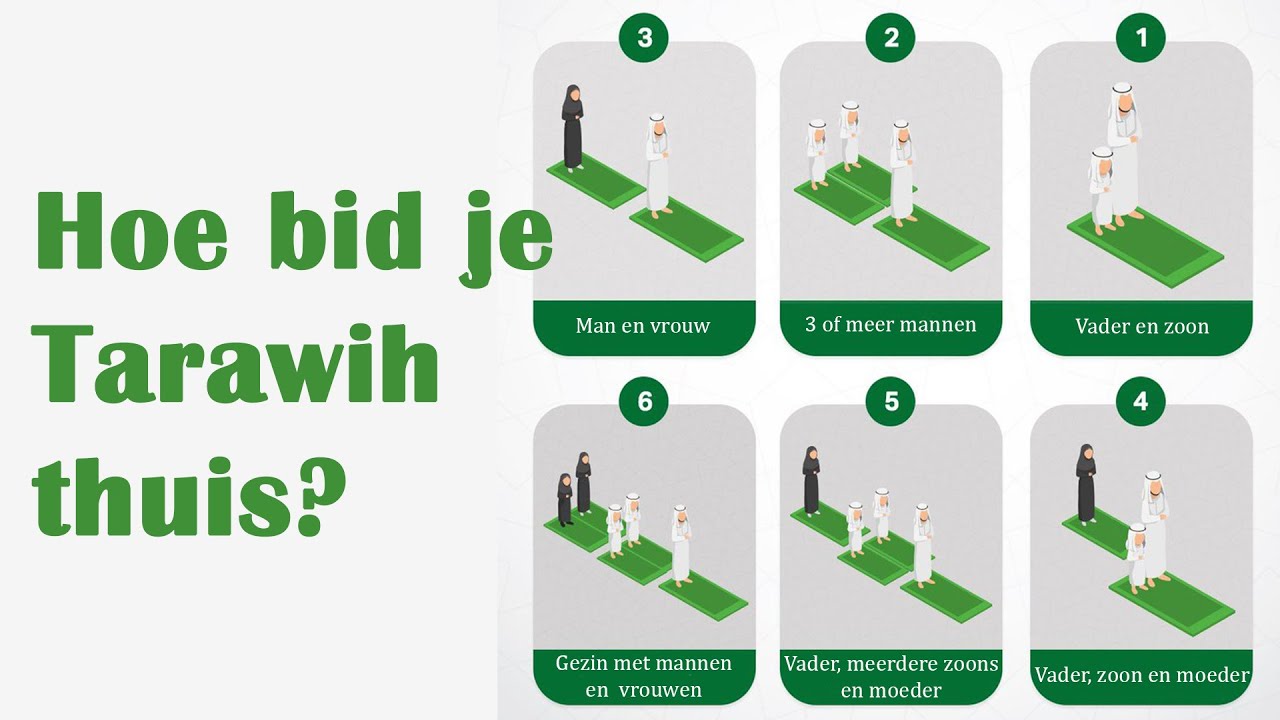 Hoe bid je Tarawih thuis?

3
Man en vrouw

2
3 of meer mannen

1
Vader en zoon

6
Gezin met mannen en vrouwen

5
Vader, meerdere zoons en moeder

4
Vader, zoon en moeder