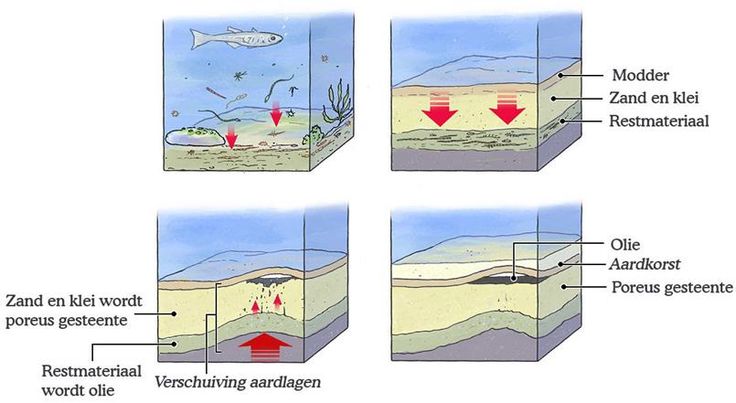 Modder
Zand en klei
Restmateriaal

Zand en klei wordt poreus gesteente

Restmateriaal wordt olie

Verschuiving aardlagen

Olie
Aardkorst
Poreus gesteente