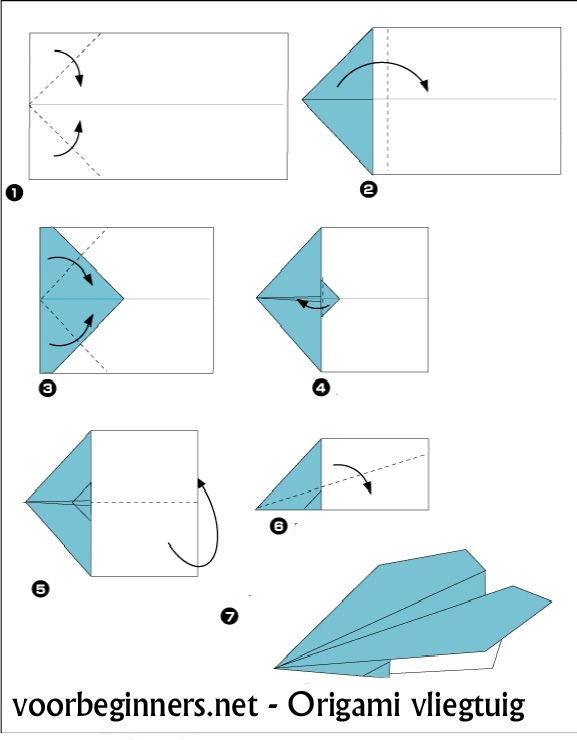 1

2

3

4

5

6

7

voorbeginners.net - Origami vliegtuig