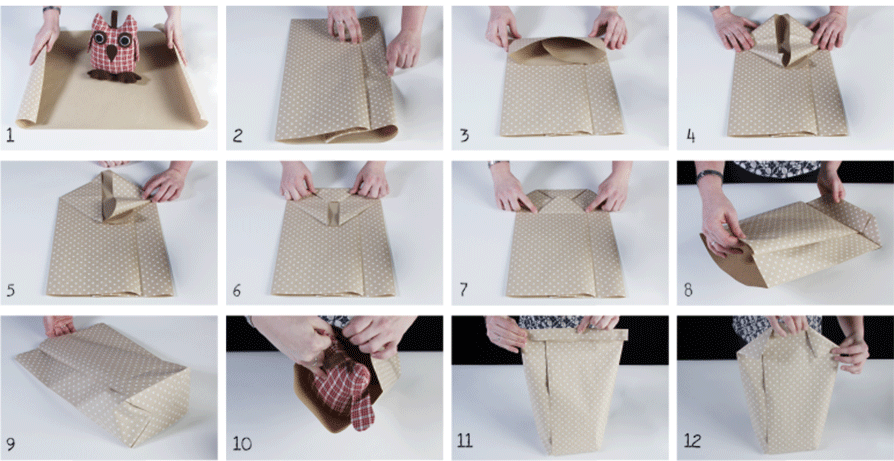 1
2
3
4
5
6
7
8
9
10
11
12